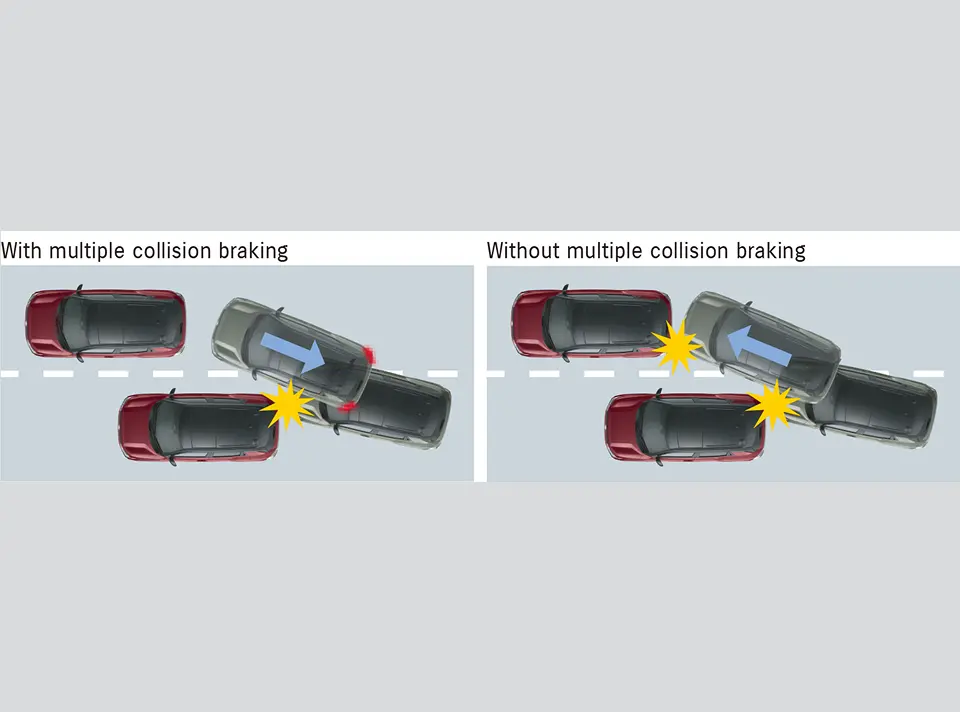 With multiple collision braking

Without multiple collision braking